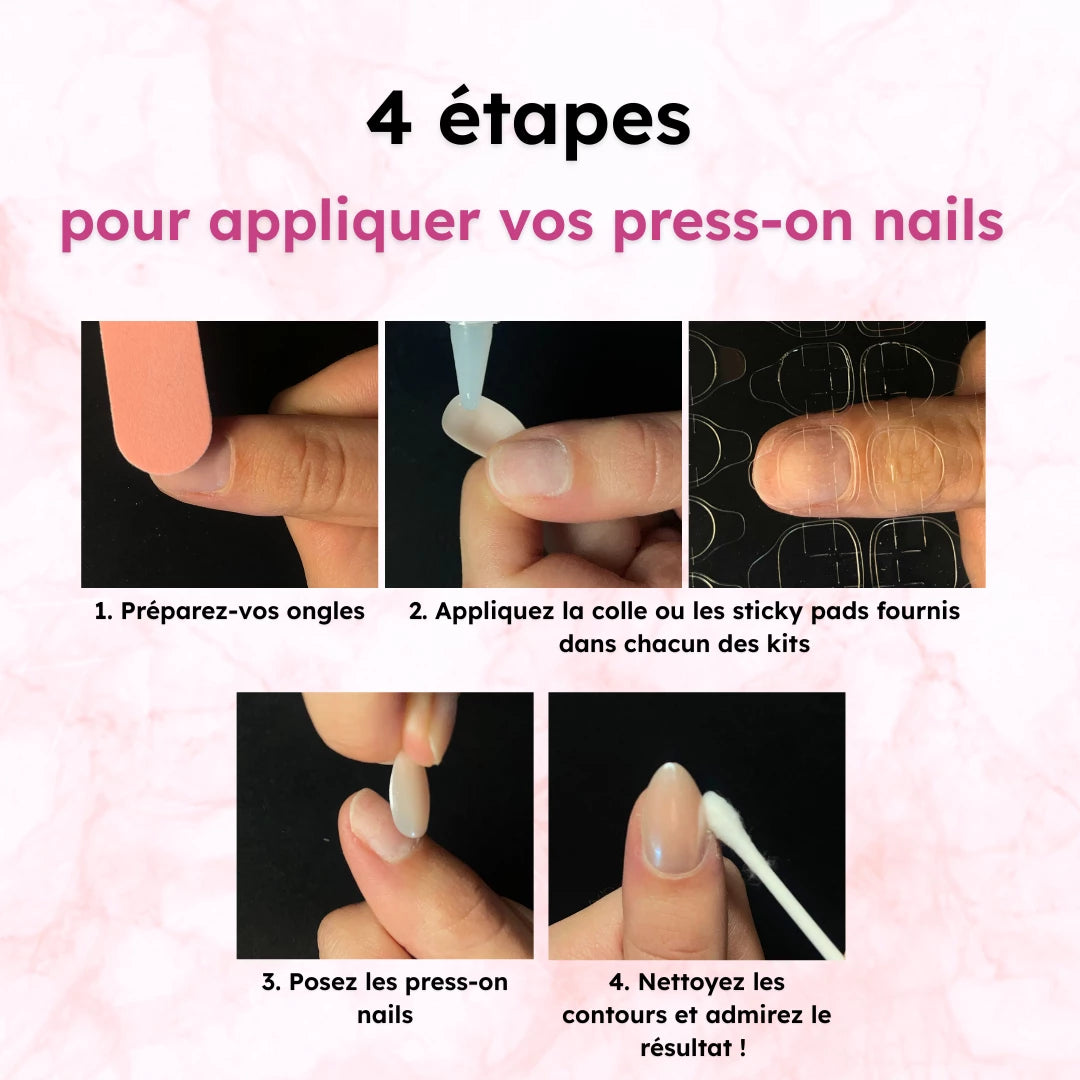 4 étapes

pour appliquer vos press-on nails

1. Préparez-vos ongles

2. Appliquez la colle ou les sticky pads fournis dans chacun des kits

3. Posez les press-on nails

4. Nettoyez les contours et admirez le résultat !