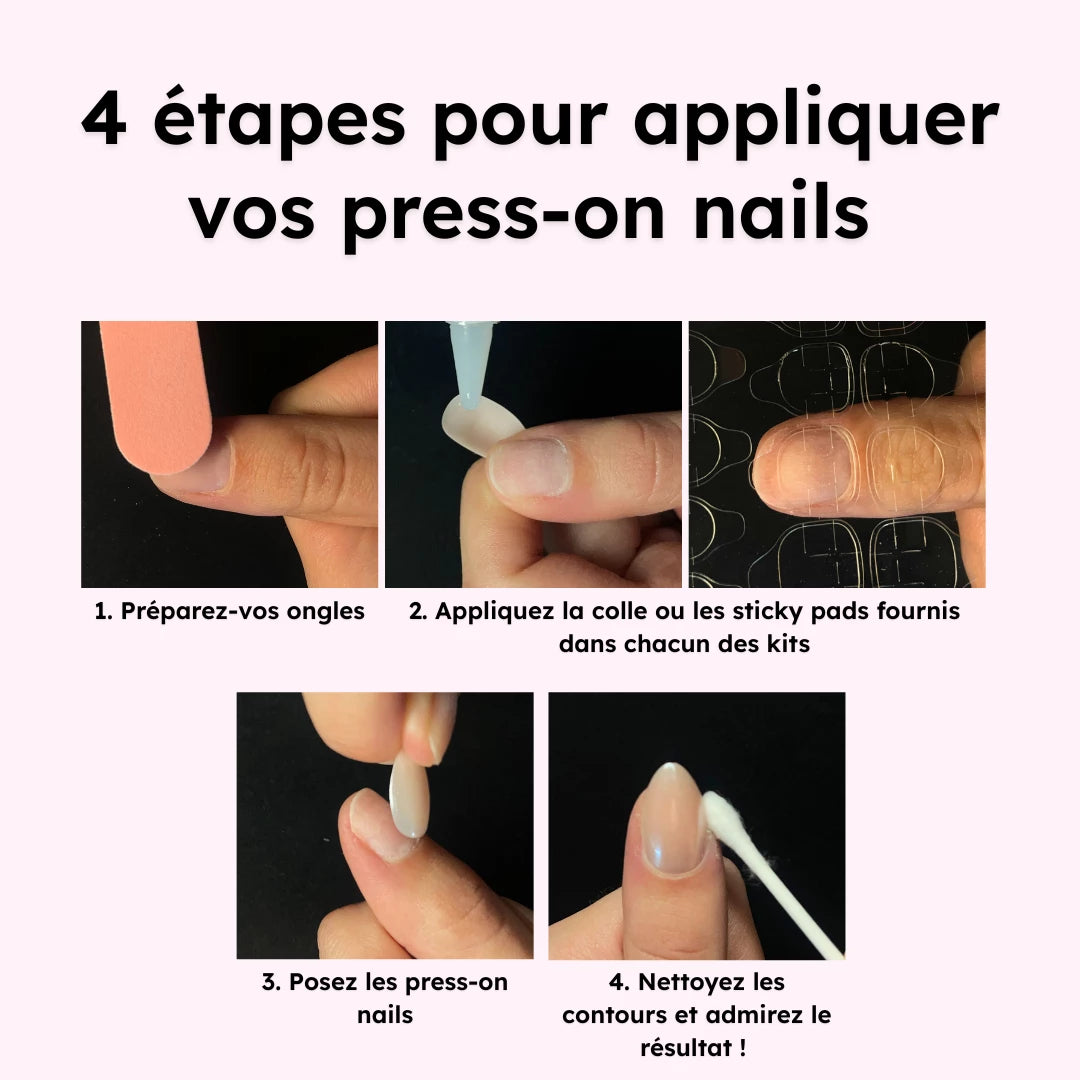 4 étapes pour appliquer vos press-on nails

1. Préparez-vos ongles

2. Appliquez la colle ou les sticky pads fournis dans chacun des kits

3. Posez les press-on nails

4. Nettoyez les contours et admirez le résultat !