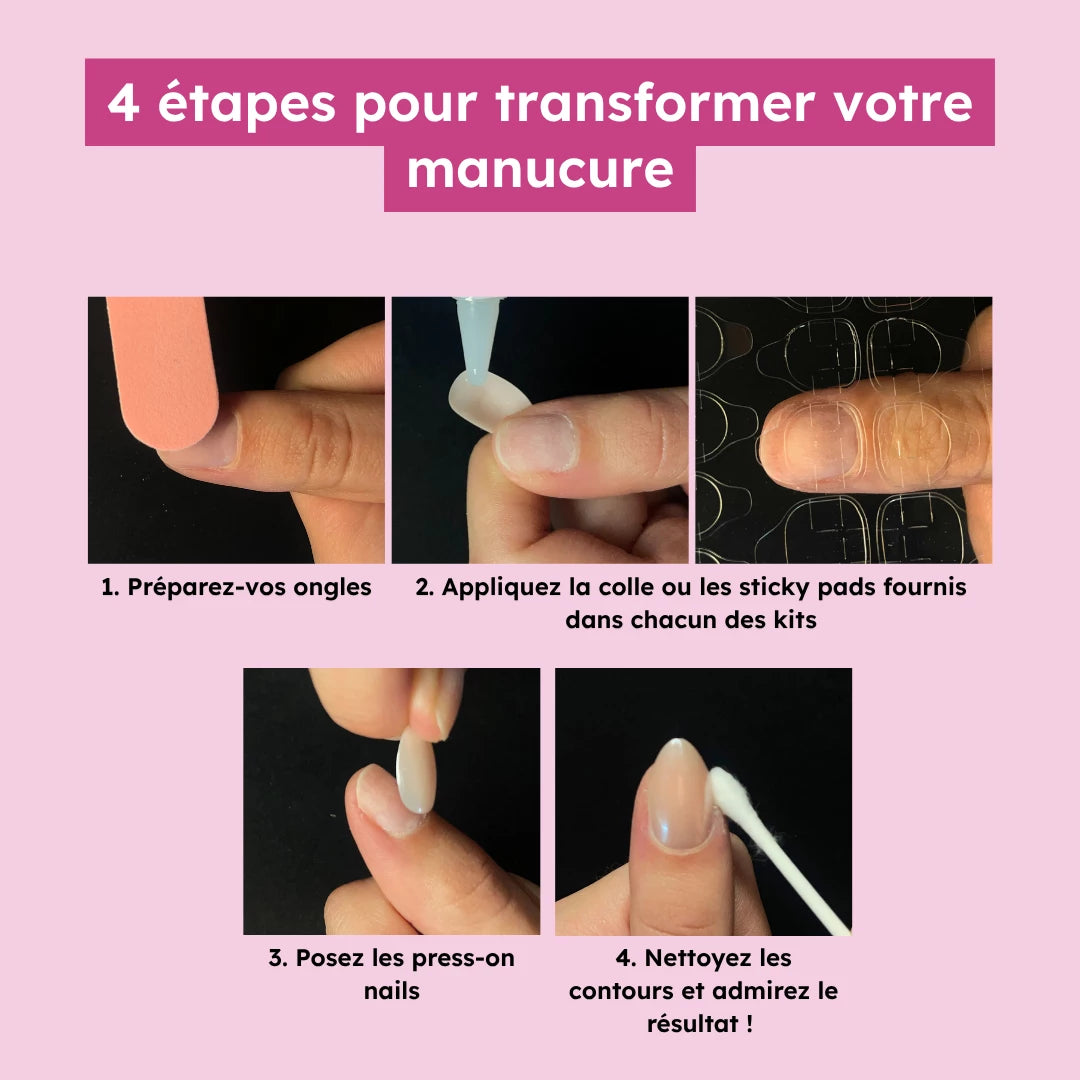 4 étapes pour transformer votre manucure

1. Préparez-vos ongles

2. Appliquez la colle ou les sticky pads fournis dans chacun des kits

3. Posez les press-on nails

4. Nettoyez les contours et admirez le résultat !